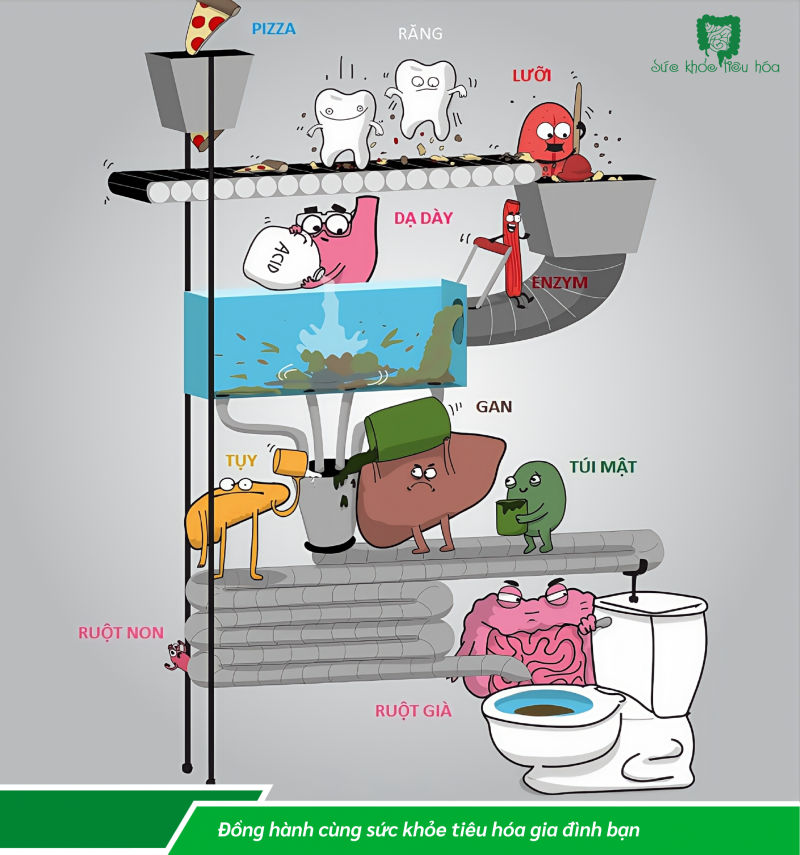 PIZZA

RĂNG

Sức khỏe tiêu hóa

LƯỠI

DẠ DÀY

ACID

ENZYM

GAN

TỤY

TÚI MẬT

RUỘT NON

RUỘT GIÀ

Đồng hành cùng sức khỏe tiêu hóa gia đình bạn